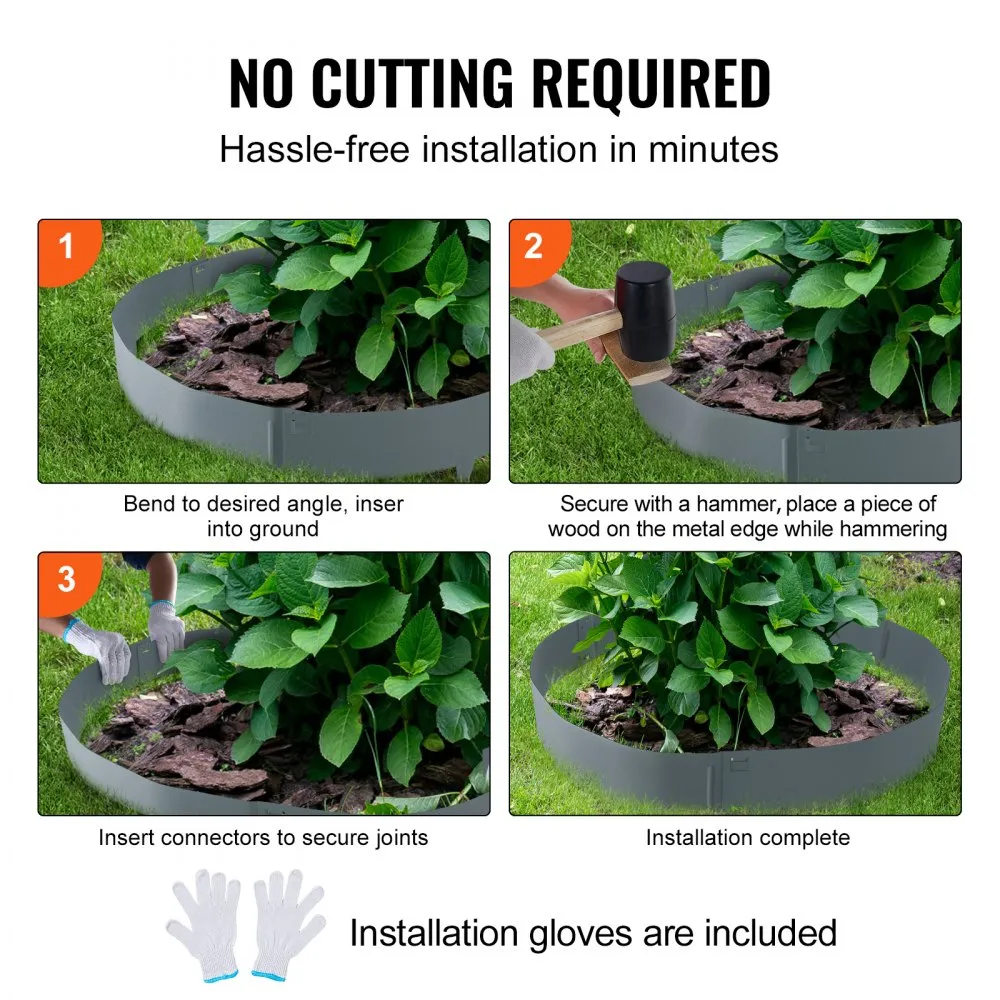 NO CUTTING REQUIRED

Hassle-free installation in minutes

1

Bend to desired angle, inser into ground

2

Secure with a hammer, place a piece of wood on the metal edge while hammering

3

Insert connectors to secure joints

Installation complete

Installation gloves are included